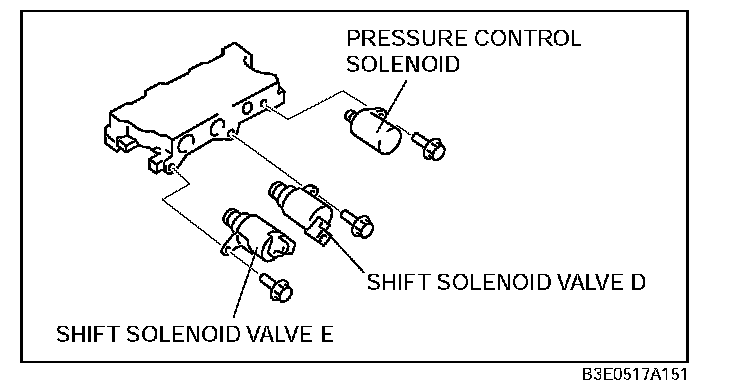 PRESSURE CONTROL SOLENOID

SHIFT SOLENOID VALVE D

SHIFT SOLENOID VALVE E

B3E0517A151