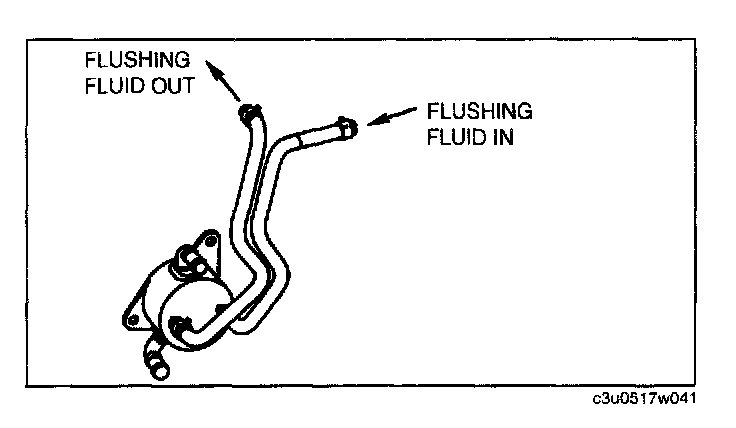 FLUSHING
FLUID OUT

FLUSHING
FLUID IN

c3u0517w041