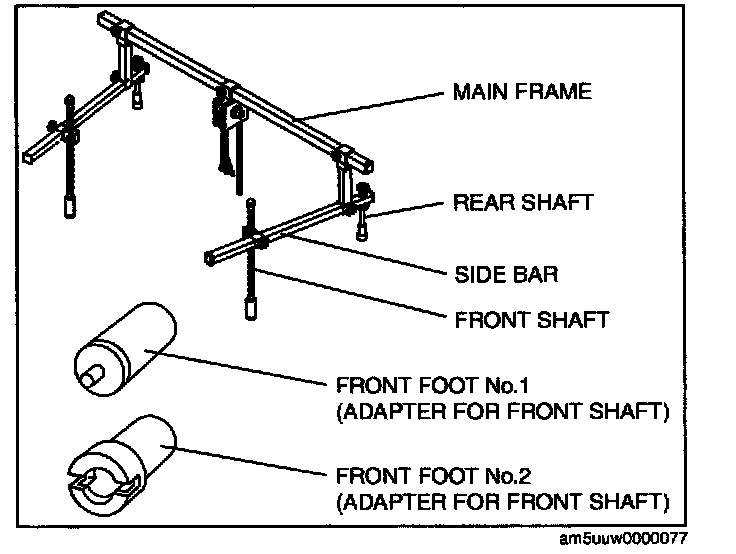 MAIN FRAME

REAR SHAFT

SIDE BAR

FRONT SHAFT

FRONT FOOT No.1
(ADAPTER FOR FRONT SHAFT)

FRONT FOOT No.2
(ADAPTER FOR FRONT SHAFT)

am5uuw0000077