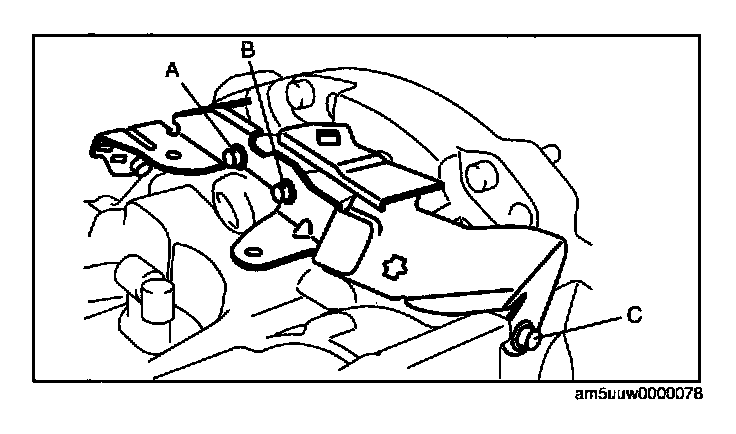 A
B
C
am5uuw0000078