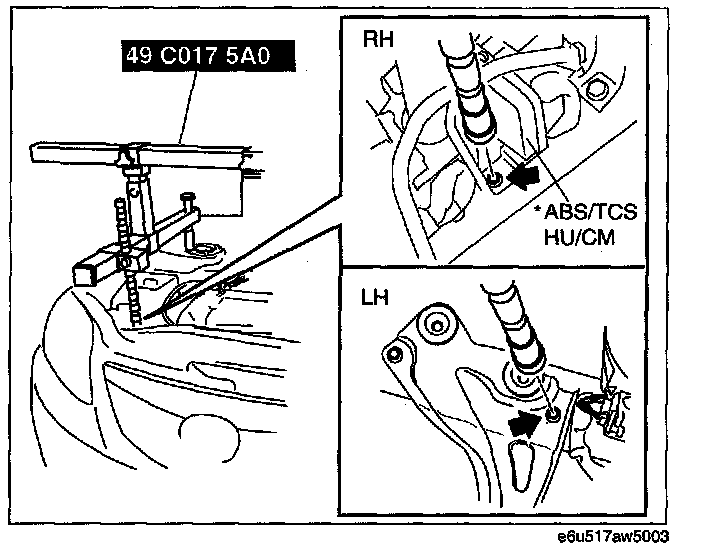 49 C017 5A0

RH

* ABS/TCS HU/CM

LH

e6u517aw5003