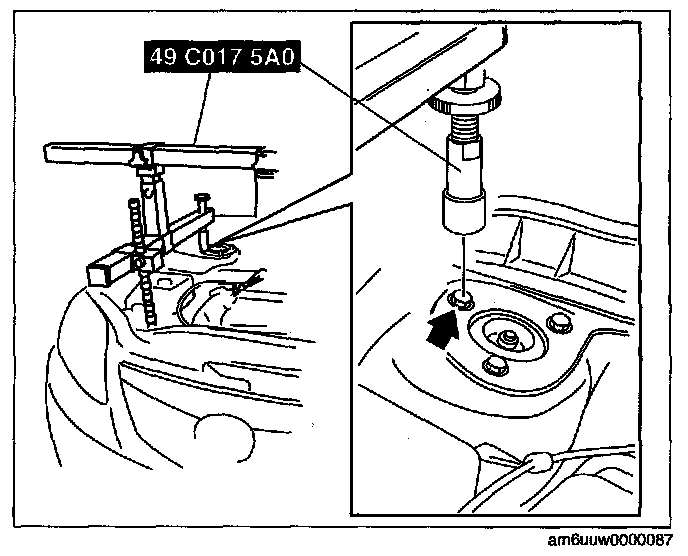 49 C017 5A0

am6uuw0000087