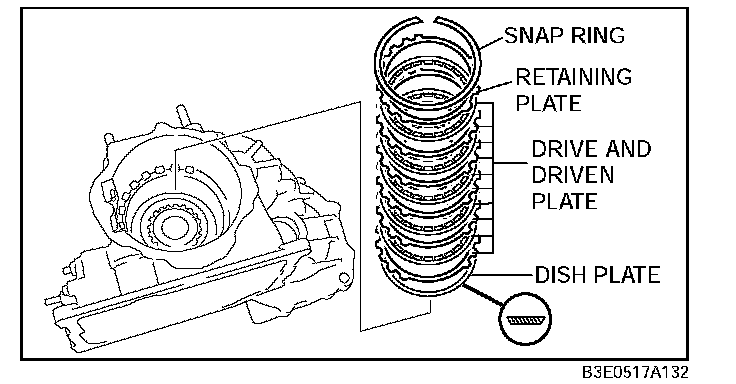 SNAP RING
RETAINING PLATE
DRIVE AND DRIVEN PLATE
DISH PLATE
B3E0517A132