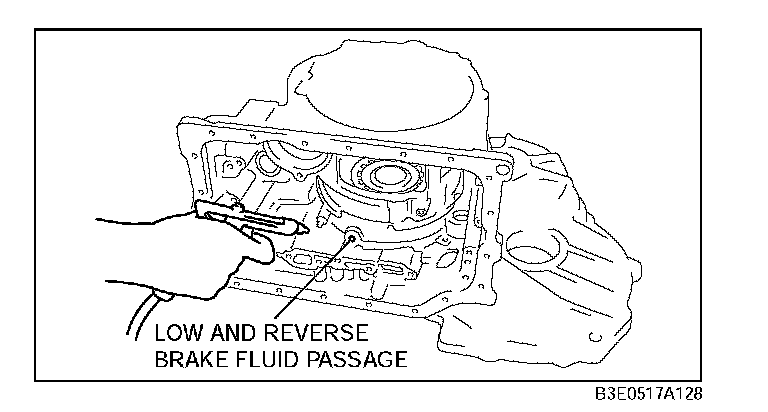 LOW AND REVERSE
BRAKE FLUID PASSAGE

B3E0517A128