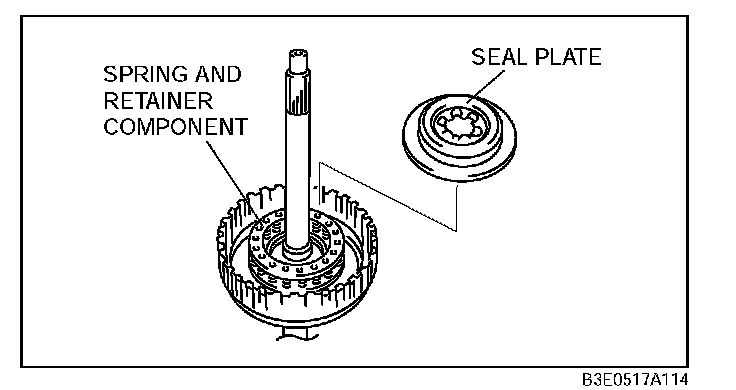 SPRING AND RETAINER COMPONENT

SEAL PLATE

B3E0517A114