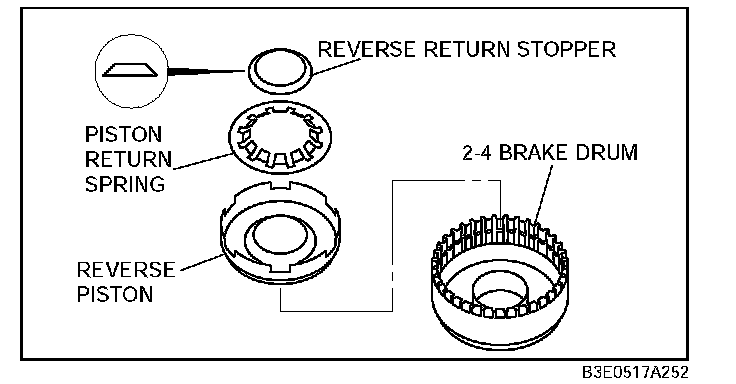 REVERSE RETURN STOPPER

PISTON RETURN SPRING

2-4 BRAKE DRUM

REVERSE PISTON

B3E0517A252