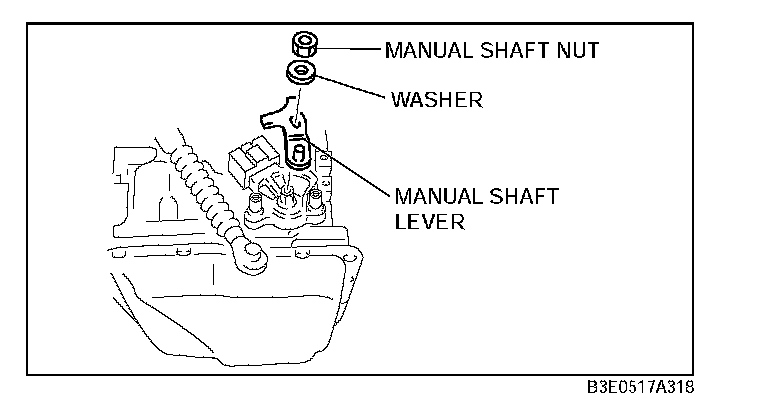 MANUAL SHAFT NUT

WASHER

MANUAL SHAFT LEVER

B3E0517A318