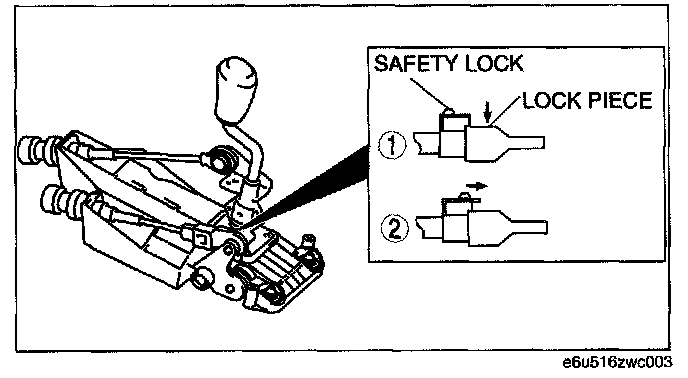 SAFETY LOCK

LOCK PIECE

1

2

e6u516zwc003