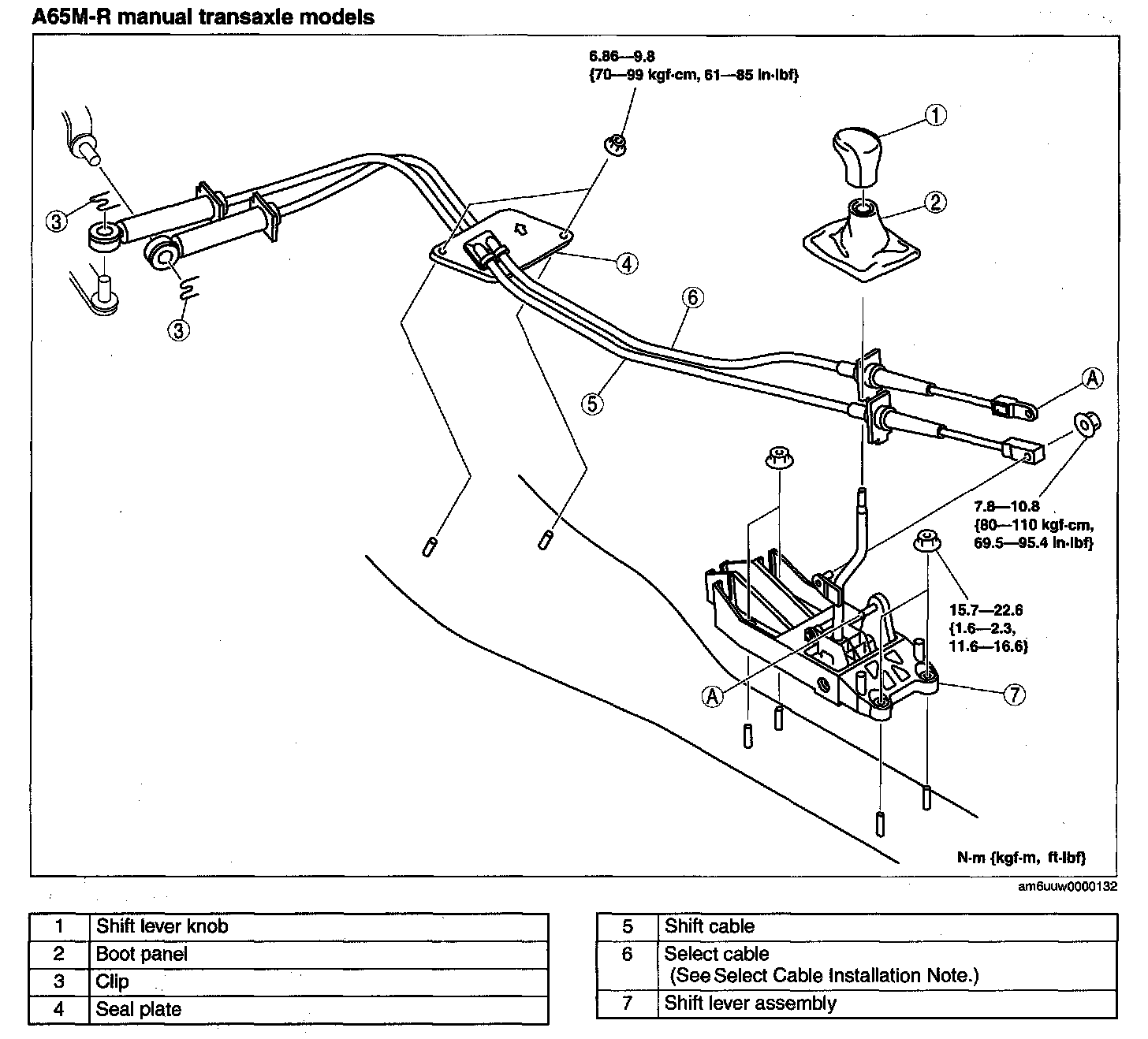 A65M-R manual transaxle models

6.86—9.8
{70—99 kgf·cm, 61—85 in·lbf}

1

2

3

4

3

6

5

A

7.8—10.8
{80—110 kgf·cm,
69.5—95.4 in·lbf}

15.7—22.6
{1.6—2.3,
11.6—16.6}

A

7

N·m {kgf·m, ft·lbf}

am6uuw0000132

| 1 | Shift lever knob |
|---|---|
| 2 | Boot panel |
| 3 | Clip |
| 4 | Seal plate |

| 5 | Shift cable |
|---|---|
| 6 | Select cable (See Select Cable Installation Note.) |
| 7 | Shift lever assembly |