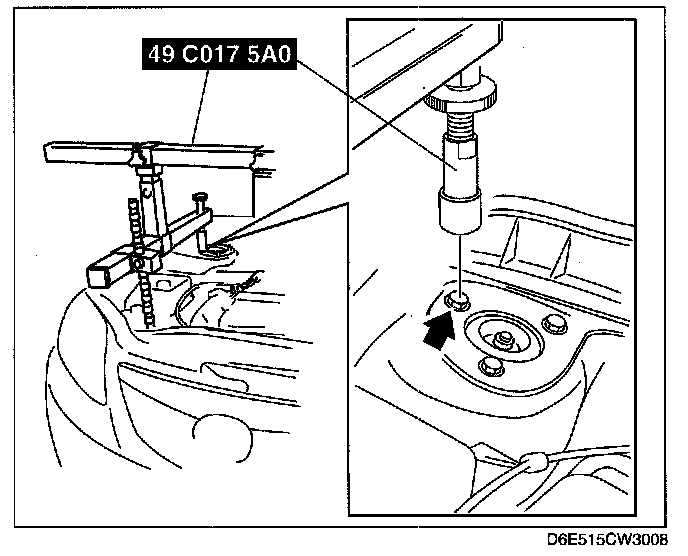 49 C017 5A0

D6E515CW3008