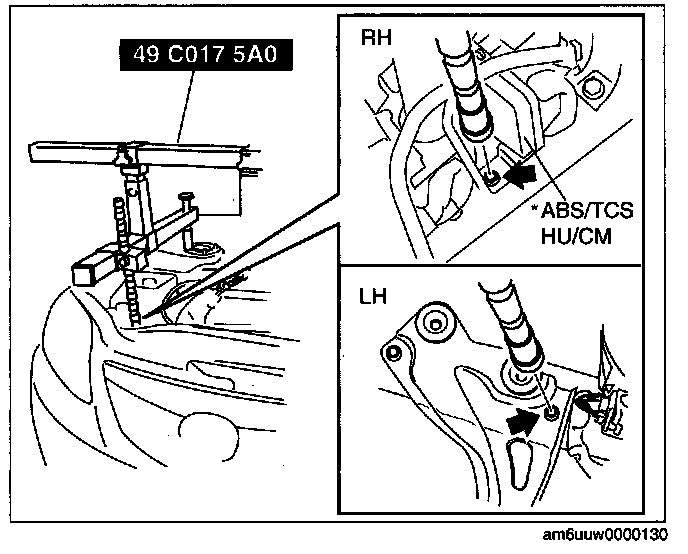 49 C017 5A0

RH

*ABS/TCS HU/CM

LH

am6uuw0000130