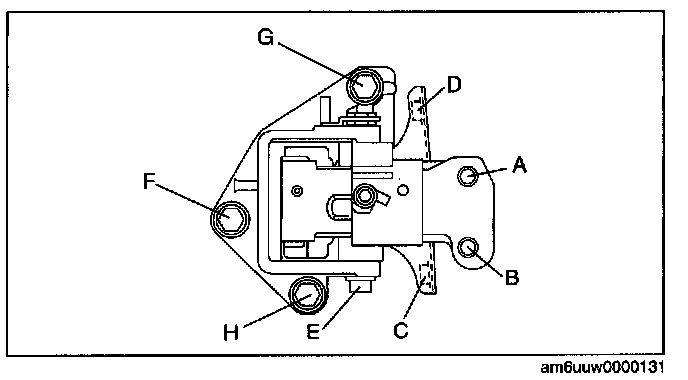 G
D
A
F
B
H
E
C
am6uuw0000131