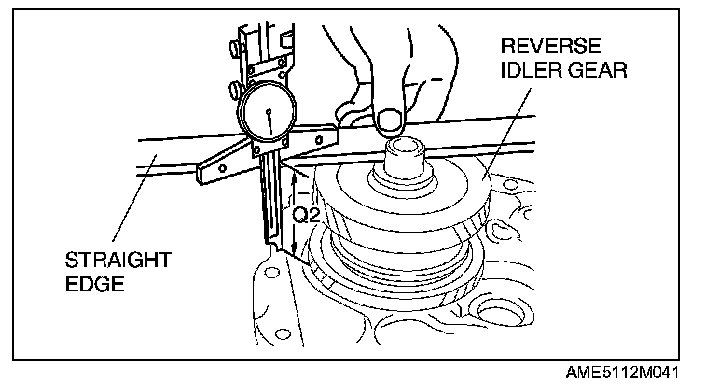 REVERSE IDLER GEAR

Q2

STRAIGHT EDGE

AME5112M041