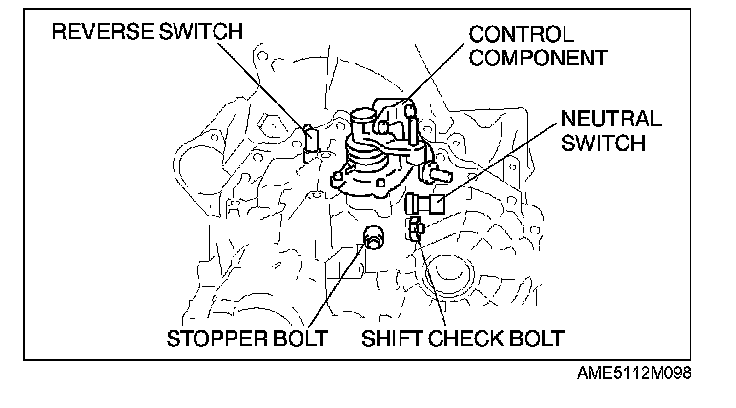 REVERSE SWITCH
CONTROL COMPONENT
NEUTRAL SWITCH
STOPPER BOLT
SHIFT CHECK BOLT
AME5112M098