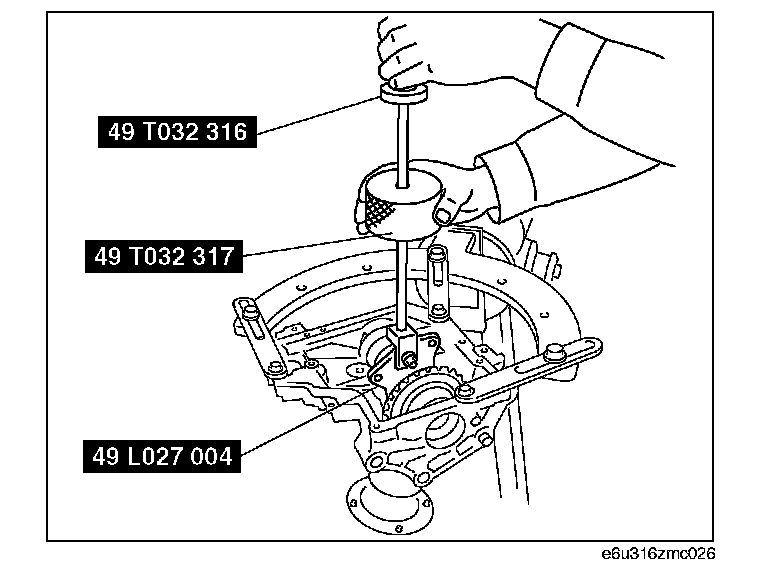 49 T032 316

49 T032 317

49 L027 004

e6u316zmc026