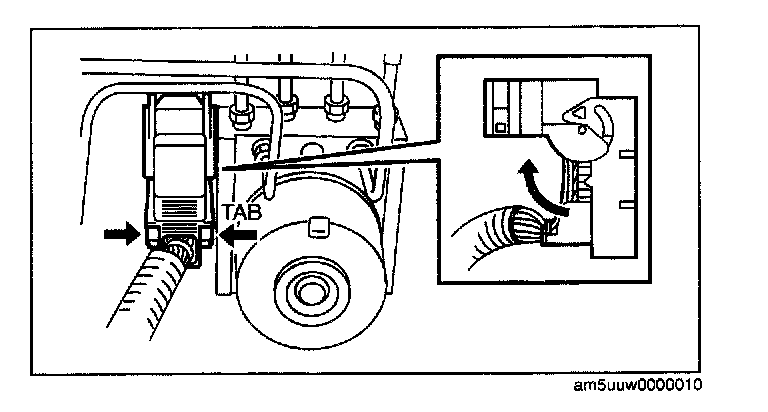 TAB

am5uuw0000010