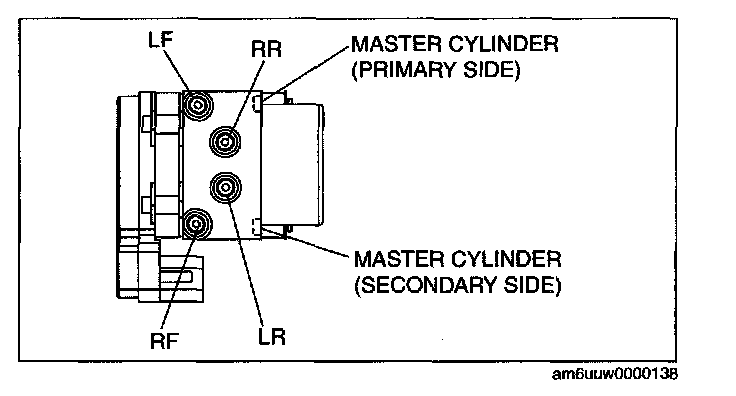 LF
RR
MASTER CYLINDER
(PRIMARY SIDE)
MASTER CYLINDER
(SECONDARY SIDE)
RF
LR
am6uuw0000138