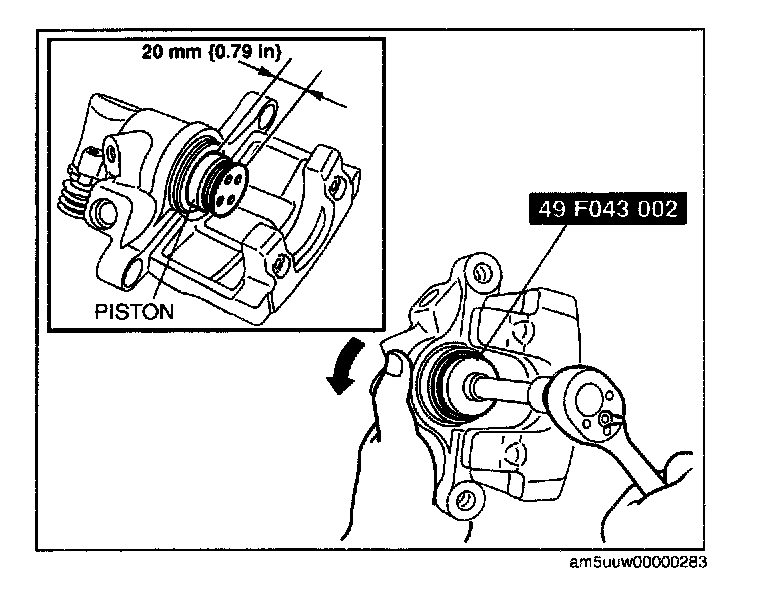 20 mm {0.79 in}

PISTON

49 F043 002

am5uuw00000283