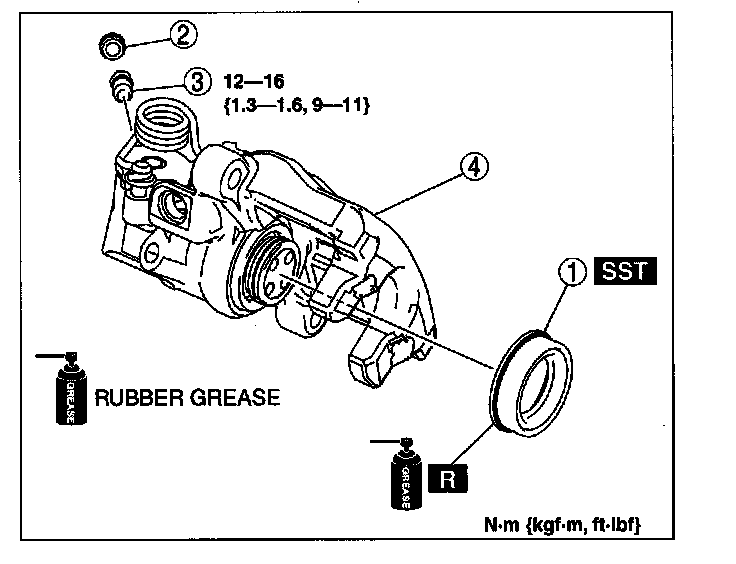 2

3 12—16
{1.3—1.6, 9—11}

4

1 SST

GREASE
RUBBER GREASE

GREASE
R

N·m {kgf·m, ft·lbf}