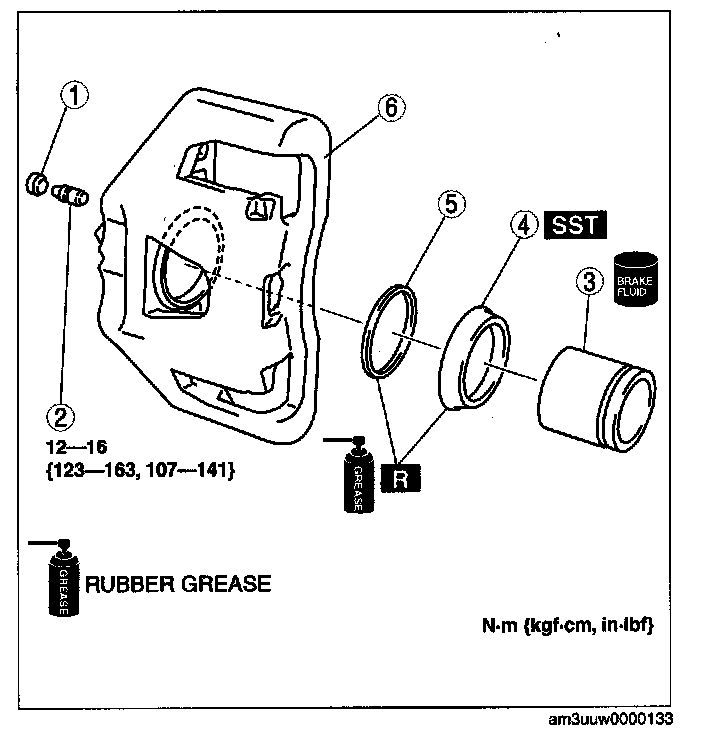 1

6

5

4 SST

BRAKE FLUID

3

2

12—16
{123—163, 107—141}

GREASE

R

GREASE

RUBBER GREASE

N·m {kgf·cm, in·lbf}

am3uuw0000133