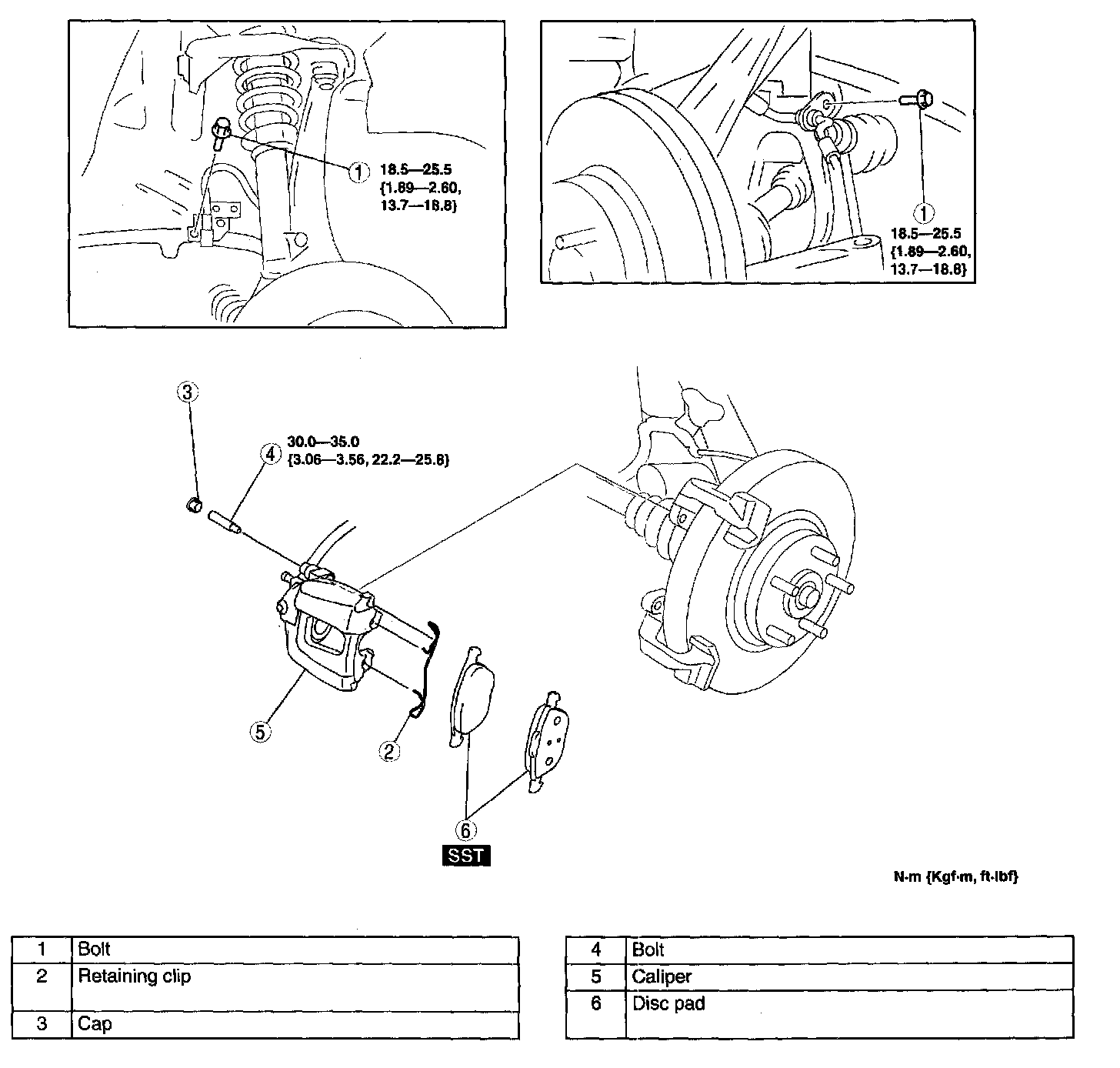 1
18.5—25.5
{1.89—2.60,
13.7—18.8}

1
18.5—25.5
{1.89—2.60,
13.7—18.8}

3

4
30.0—35.0
{3.06—3.56, 22.2—25.8}

5

2

6
SST

N·m {Kgf·m, ft·lbf}

| 1 | Bolt |
|---|---|
| 2 | Retaining clip |
| 3 | Cap |

| 4 | Bolt |
|---|---|
| 5 | Caliper |
| 6 | Disc pad |