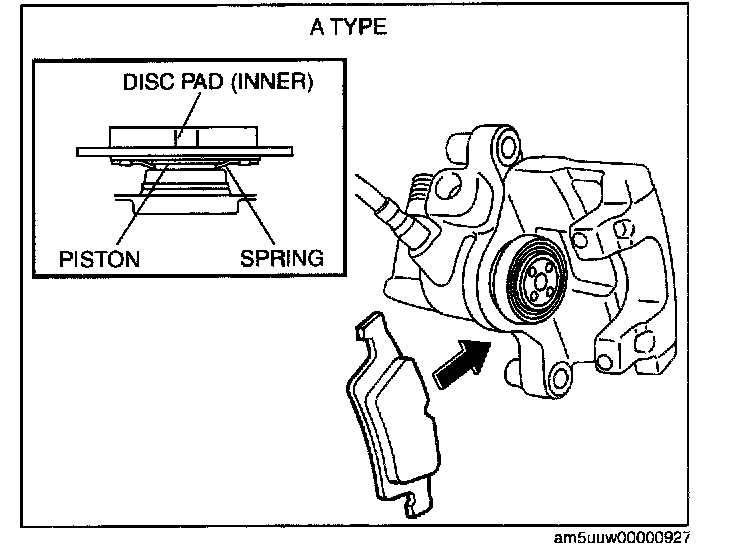 A TYPE

DISC PAD (INNER)

PISTON

SPRING

am5uuw00000927