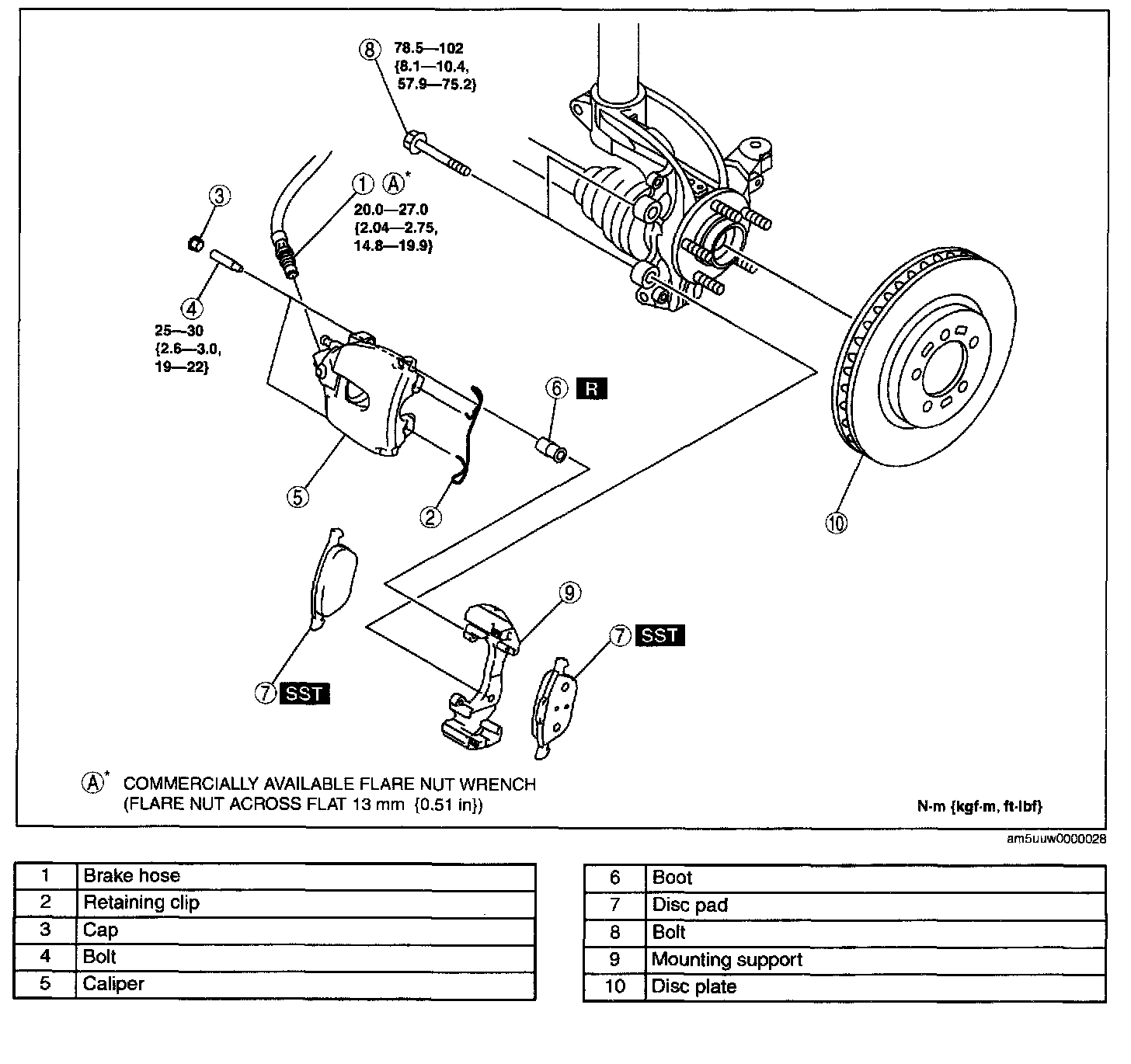 8 78.5—102 {8.1—10.4, 57.9—75.2}

1 A* 20.0—27.0 {2.04—2.75, 14.8—19.9}

3

4 25—30 {2.6—3.0, 19—22}

6 R

5

2

10

9

7 SST

7 SST

A* COMMERCIALLY AVAILABLE FLARE NUT WRENCH (FLARE NUT ACROSS FLAT 13 mm {0.51 in})

N·m {kgf·m, ft·lbf}

am5uuw0000028

| 1 | Brake hose |
|---|---|
| 2 | Retaining clip |
| 3 | Cap |
| 4 | Bolt |
| 5 | Caliper |

| 6 | Boot |
|---|---|
| 7 | Disc pad |
| 8 | Bolt |
| 9 | Mounting support |
| 10 | Disc plate |