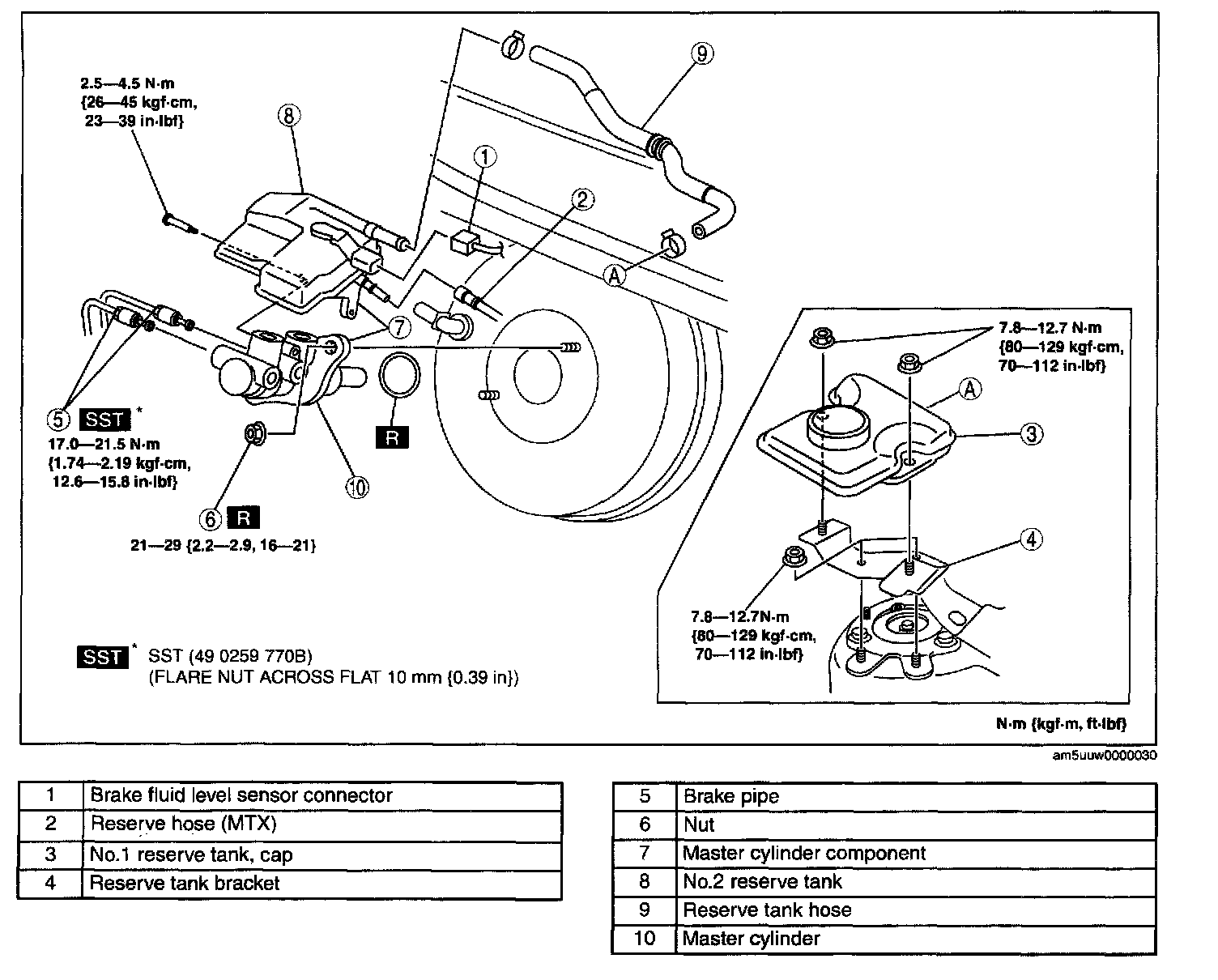 2.5—4.5 N·m {26—45 kgf·cm, 23—39 in·lbf}

8

9

1

2

A

7

5 SST *
17.0—21.5 N·m {1.74—2.19 kgf·cm, 12.6—15.8 in·lbf}

R

10

6 R
21—29 {2.2—2.9, 16—21}

7.8—12.7 N·m {80—129 kgf·cm, 70—112 in·lbf}

A

3

4

7.8—12.7N·m {80—129 kgf·cm, 70—112 in·lbf}

SST * SST (49 0259 770B) (FLARE NUT ACROSS FLAT 10 mm {0.39 in})

N·m {kgf·m, ft·lbf}

am5uuw0000030

| 1 | Brake fluid level sensor connector |
|---|---|
| 2 | Reserve hose (MTX) |
| 3 | No.1 reserve tank, cap |
| 4 | Reserve tank bracket |

| 5 | Brake pipe |
|---|---|
| 6 | Nut |
| 7 | Master cylinder component |
| 8 | No.2 reserve tank |
| 9 | Reserve tank hose |
| 10 | Master cylinder |