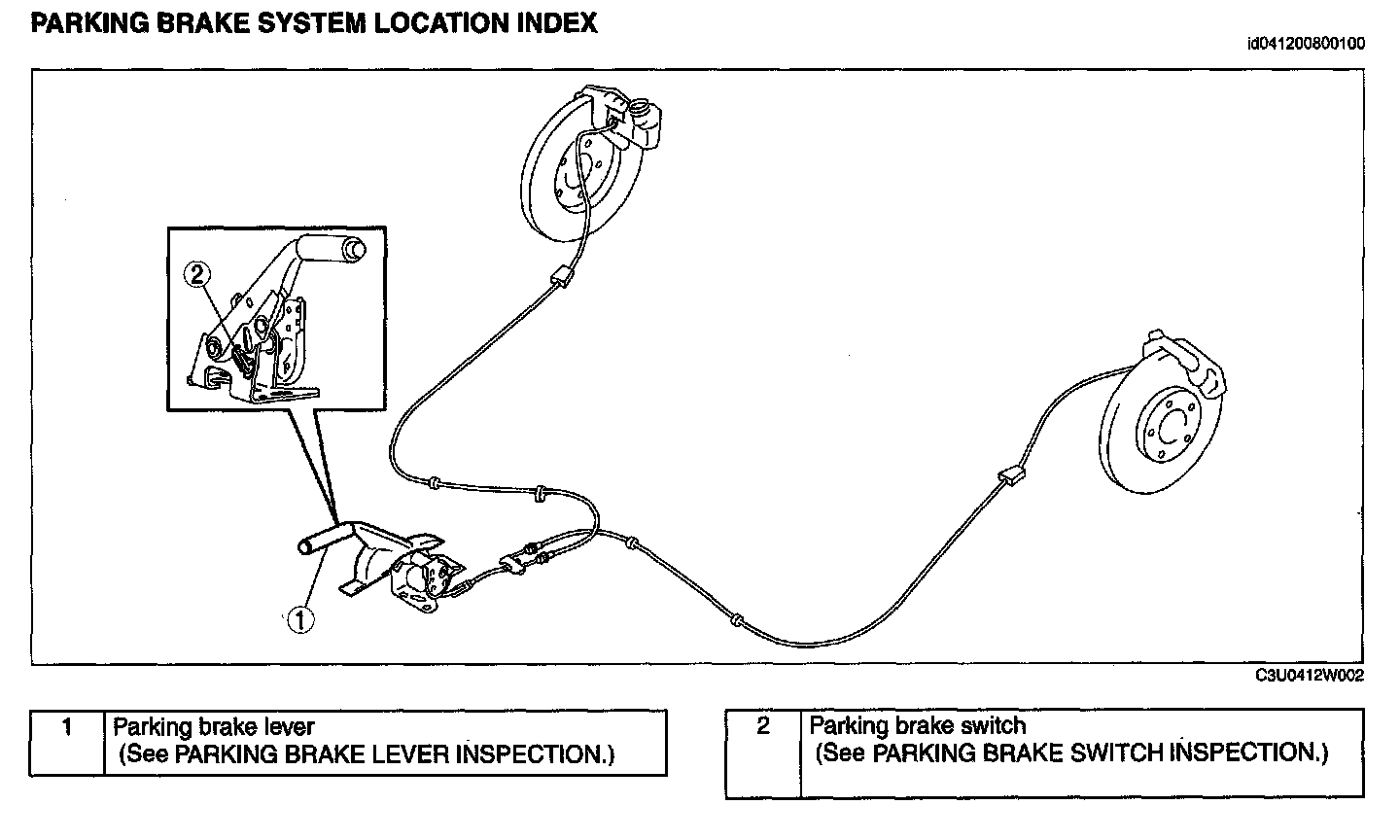 PARKING BRAKE SYSTEM LOCATION INDEX

id041200800100

2

1

C3U0412W002

| 1 | Parking brake lever (See PARKING BRAKE LEVER INSPECTION.) |
|---|---|

| 2 | Parking brake switch (See PARKING BRAKE SWITCH INSPECTION.) |
|---|---|