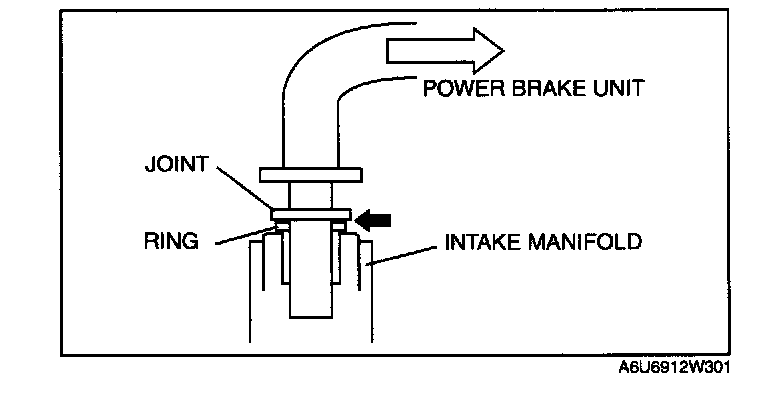 POWER BRAKE UNIT
JOINT
RING
INTAKE MANIFOLD
A6U6912W301