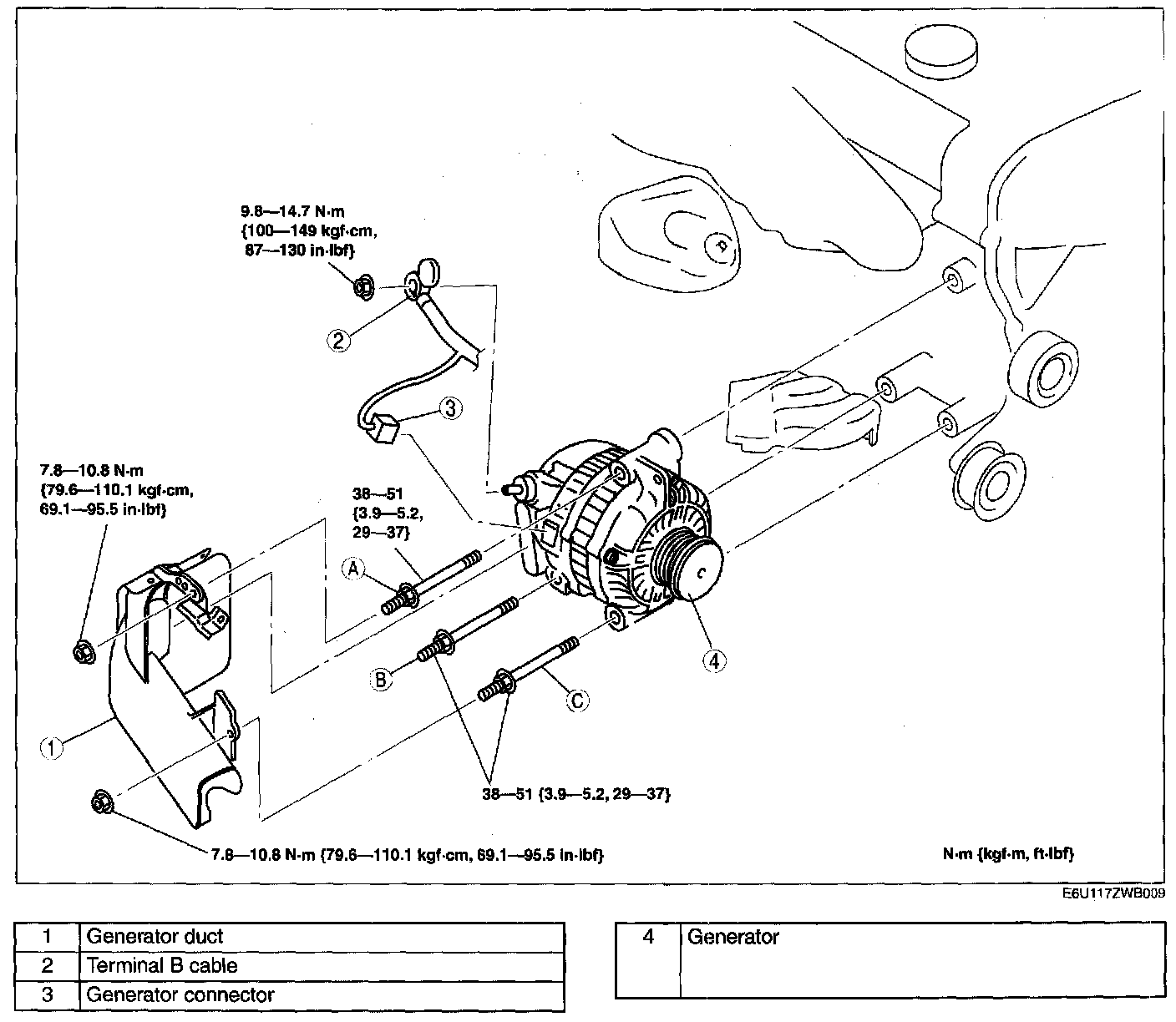 9.8—14.7 N·m {100—149 kgf·cm, 87—130 in·lbf}

2

3

7.8—10.8 N·m {79.6—110.1 kgf·cm, 69.1—95.5 in·lbf}

38—51 {3.9—5.2, 29—37}

A

B

C

4

1

38—51 {3.9—5.2, 29—37}

7.8—10.8 N·m {79.6—110.1 kgf·cm, 69.1—95.5 in·lbf}

N·m {kgf·m, ft·lbf}

E6U117ZWB009

| 1 | Generator duct |
|---|---|
| 2 | Terminal B cable |
| 3 | Generator connector |

| 4 | Generator |
|---|---|