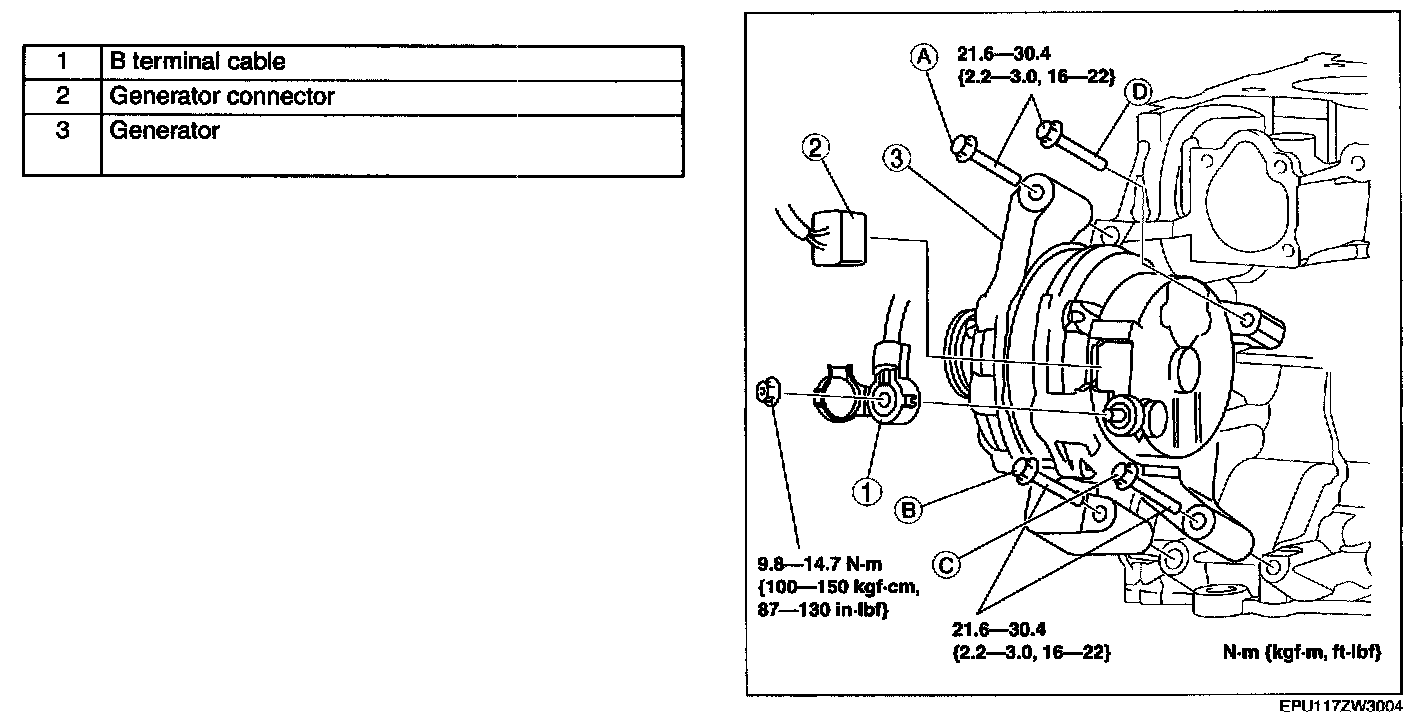 | 1 | B terminal cable |
|---|---|
| 2 | Generator connector |
| 3 | Generator |

A
21.6—30.4
{2.2—3.0, 16—22}
D
2
3
1
B
C
9.8—14.7 N·m
{100—150 kgf·cm,
87—130 in·lbf}
21.6—30.4
{2.2—3.0, 16—22}
N·m {kgf·m, ft·lbf}
EPU117ZW3004