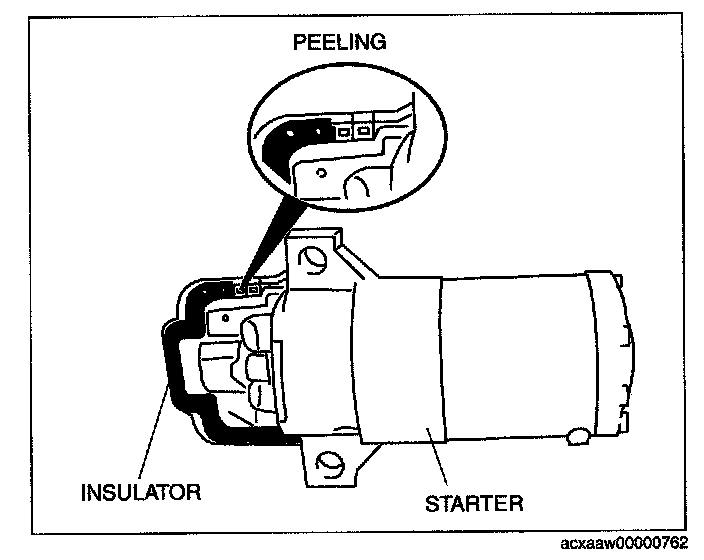 PEELING

INSULATOR

STARTER

acxaaw00000762