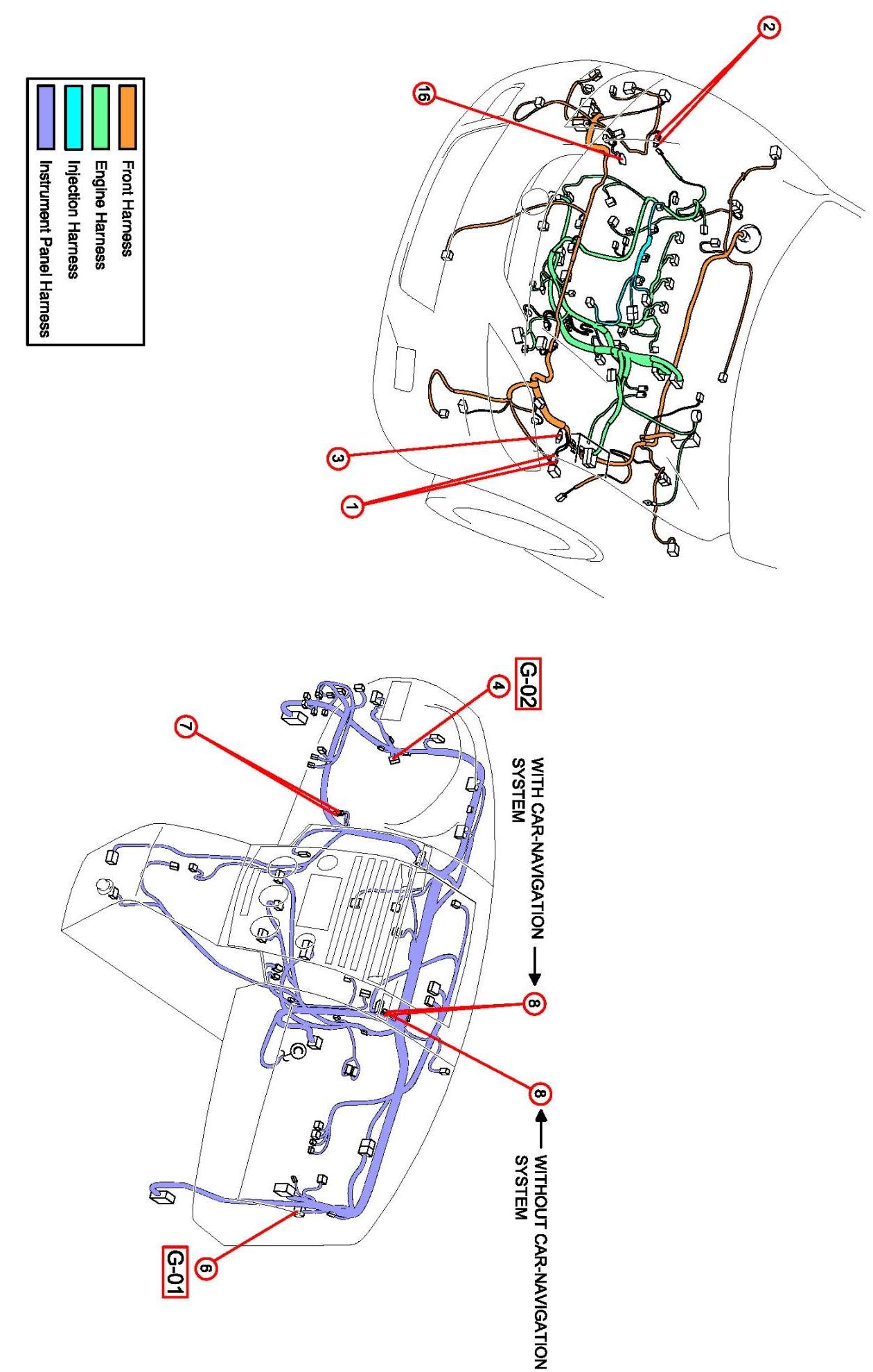 Front Harness
Engine Harness
Injection Harness
Instrument Panel Harness

2
16
3
1

G-02
4
7
WITH CAR-NAVIGATION SYSTEM
8
8
WITHOUT CAR-NAVIGATION SYSTEM
6
G-01