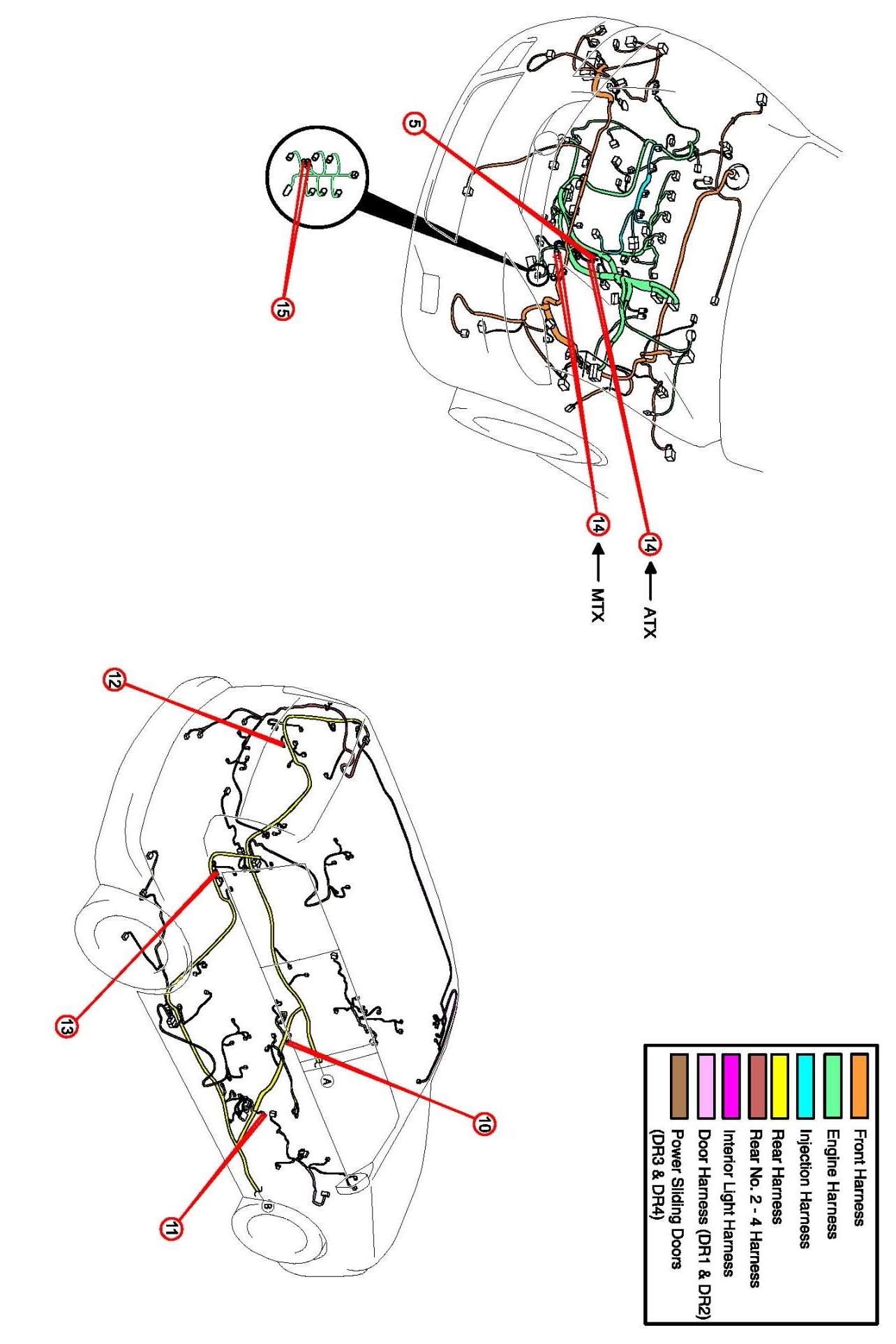 5

15

14 ← ATX

14 ← MTX

12

13

10

11

A

B

Front Harness
Engine Harness
Injection Harness
Rear Harness
Rear No. 2 - 4 Harness
Interior Light Harness
Door Harness (DR1 & DR2)
Power Sliding Doors (DR3 & DR4)