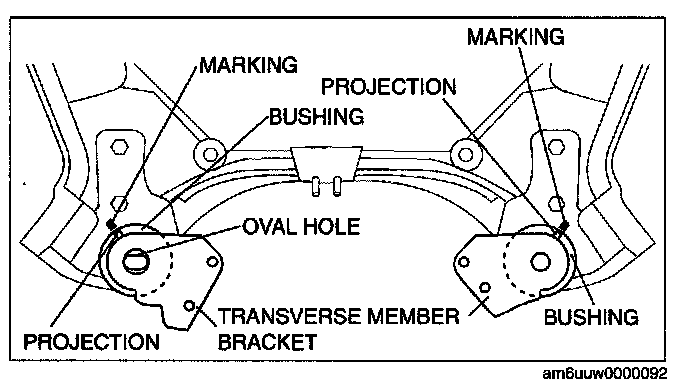 MARKING

MARKING

PROJECTION

BUSHING

OVAL HOLE

PROJECTION

TRANSVERSE MEMBER BRACKET

BUSHING

am6uuw0000092