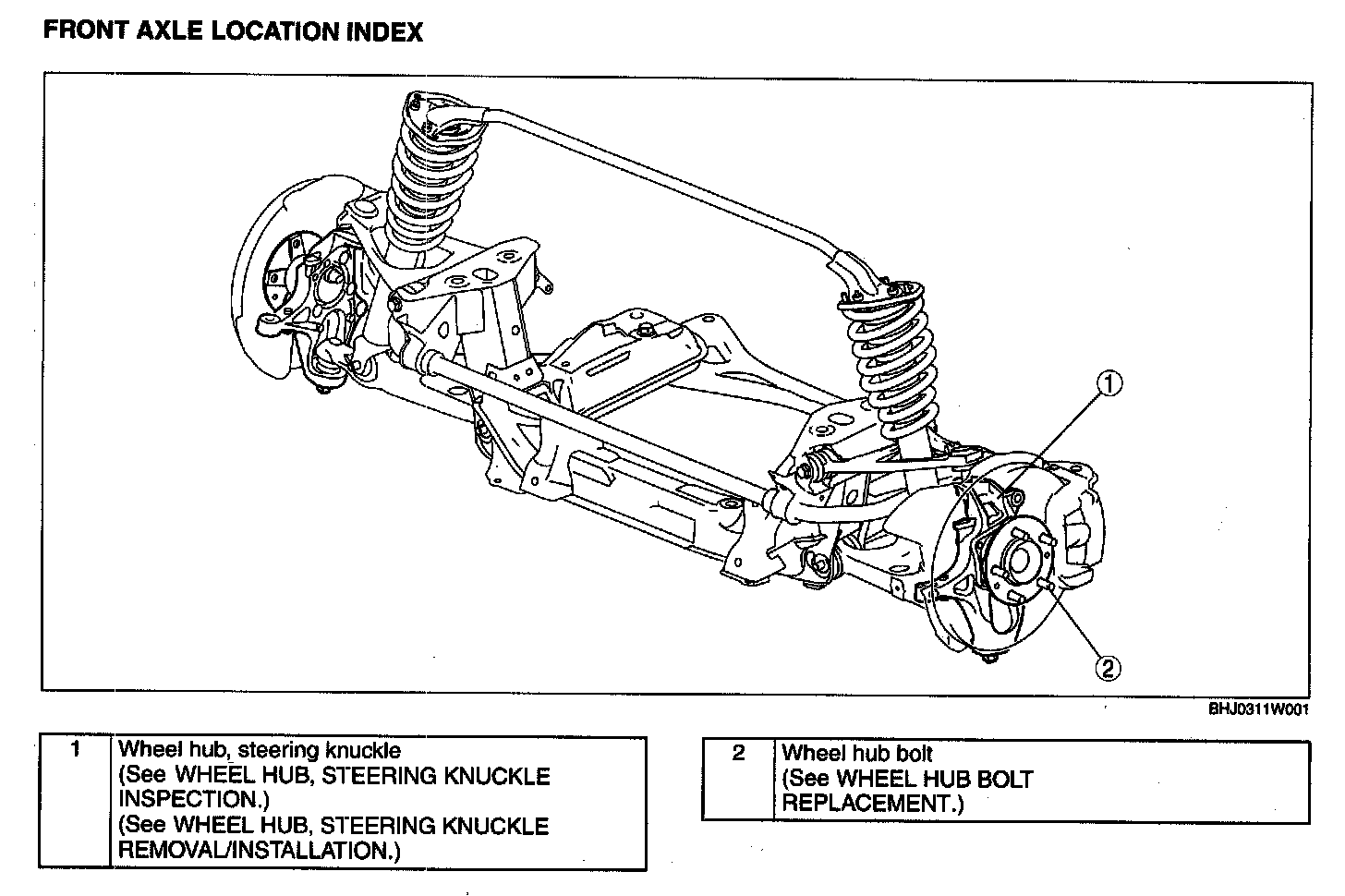 FRONT AXLE LOCATION INDEX

1

2

BHJ0311W001

| 1 | Wheel hub, steering knuckle (See WHEEL HUB, STEERING KNUCKLE INSPECTION.) (See WHEEL HUB, STEERING KNUCKLE REMOVAL/INSTALLATION.) |
|---|---|

| 2 | Wheel hub bolt (See WHEEL HUB BOLT REPLACEMENT.) |
|---|---|