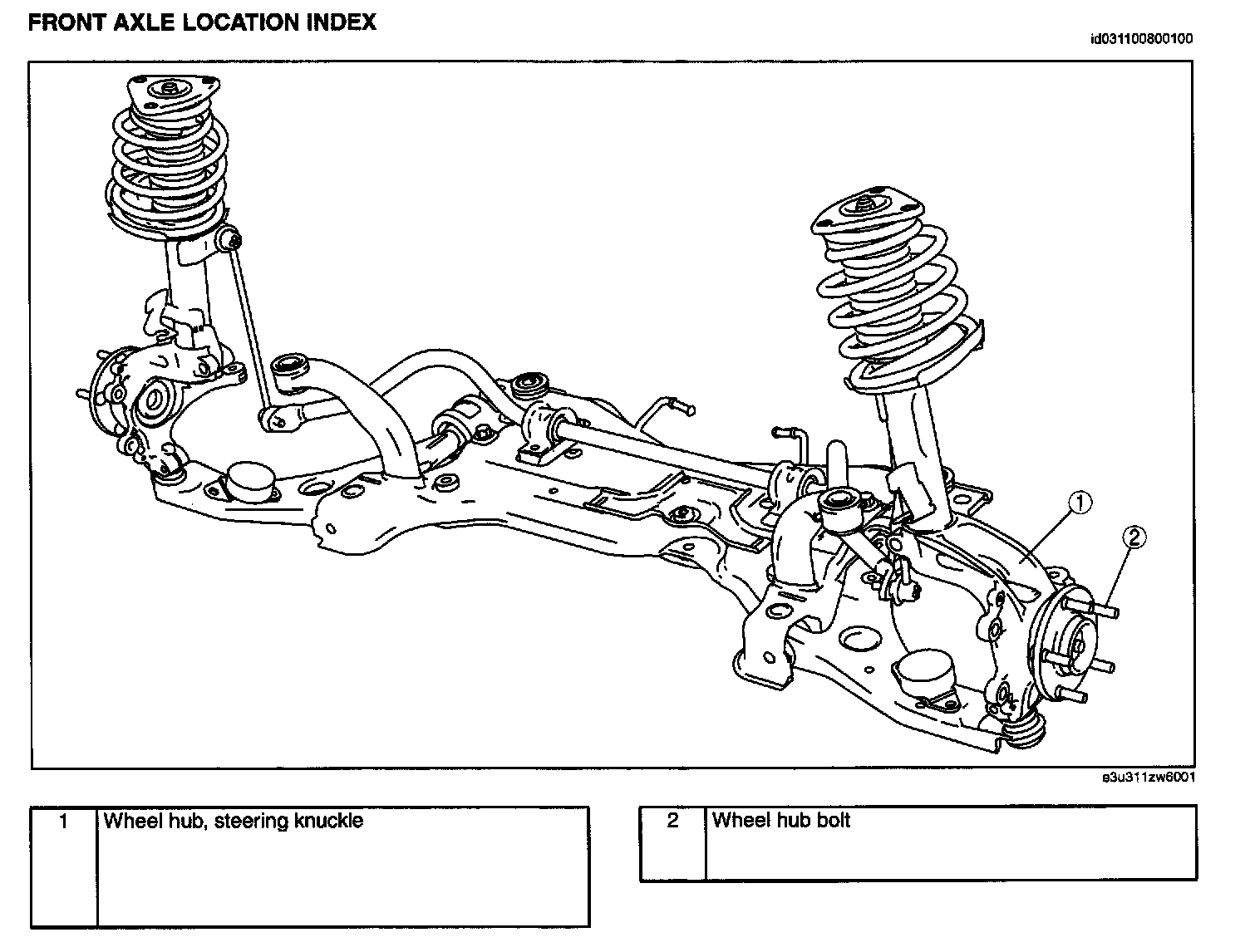 FRONT AXLE LOCATION INDEX

id031100800100

1

2

e3u311zw6001

| 1 | Wheel hub, steering knuckle |
|---|---|

| 2 | Wheel hub bolt |
|---|---|