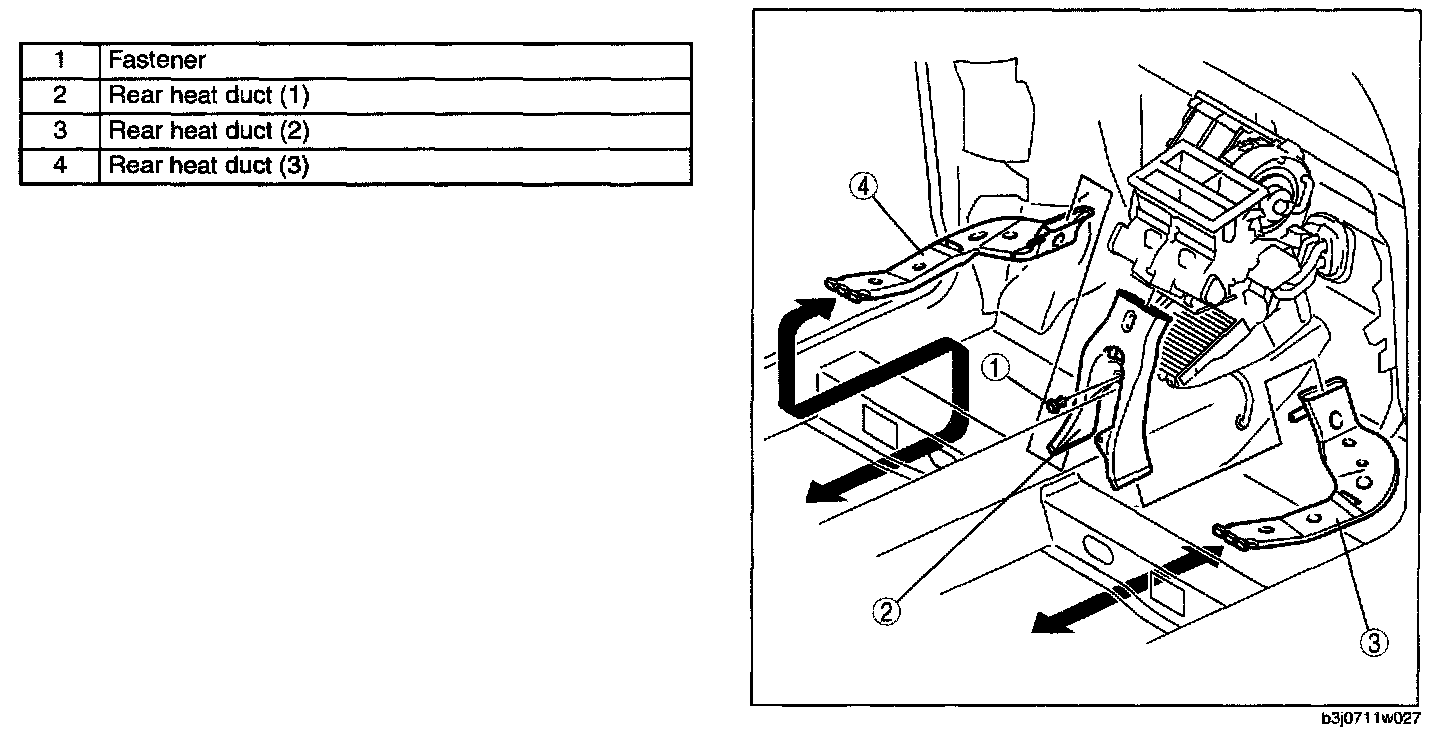 | 1 | Fastener |
|---|---|
| 2 | Rear heat duct (1) |
| 3 | Rear heat duct (2) |
| 4 | Rear heat duct (3) |

4

1

2

3

b3j0711w027