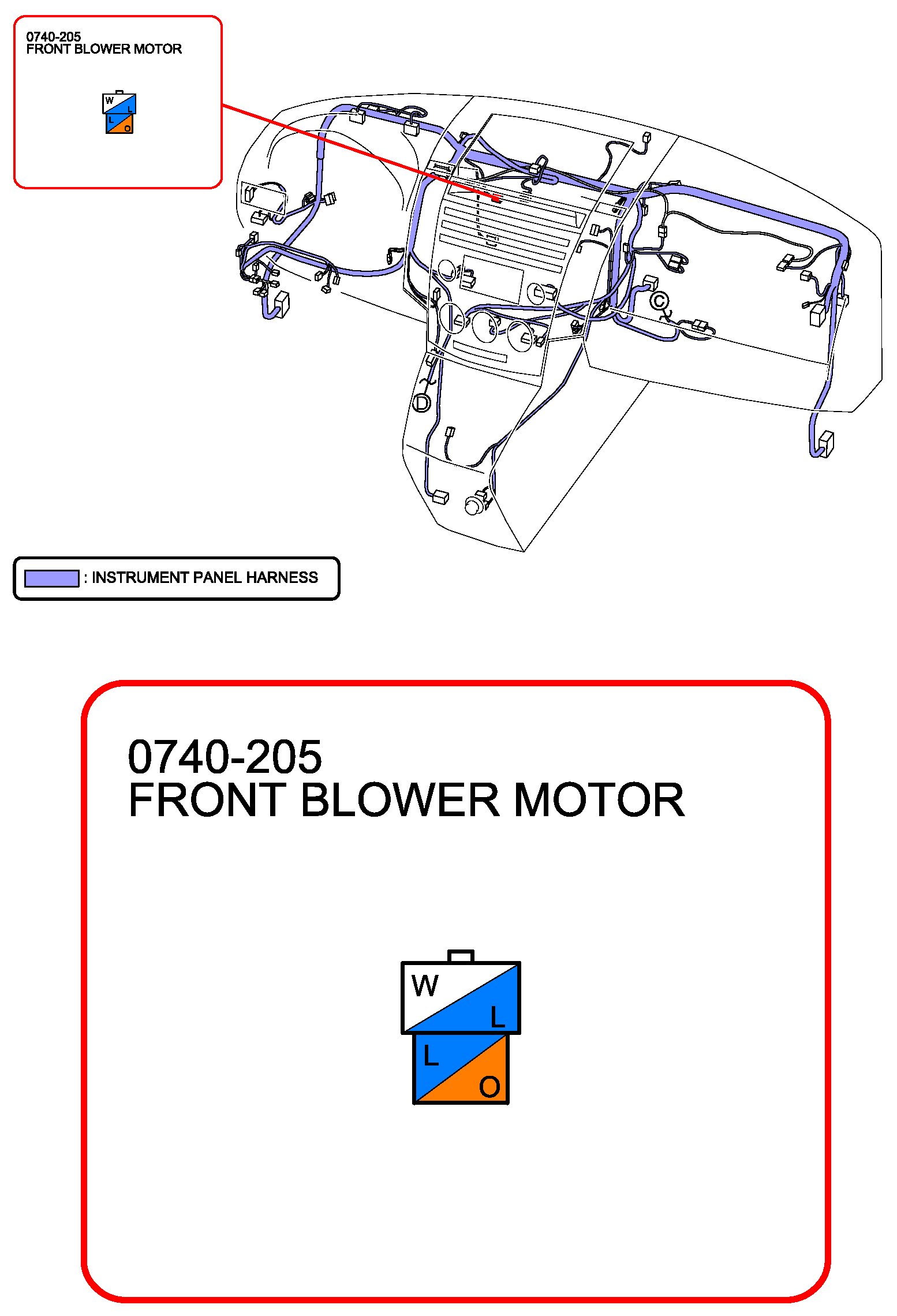 0740-205
FRONT BLOWER MOTOR

W
L
L
O

C

D

: INSTRUMENT PANEL HARNESS

0740-205
FRONT BLOWER MOTOR

W
L
L
O