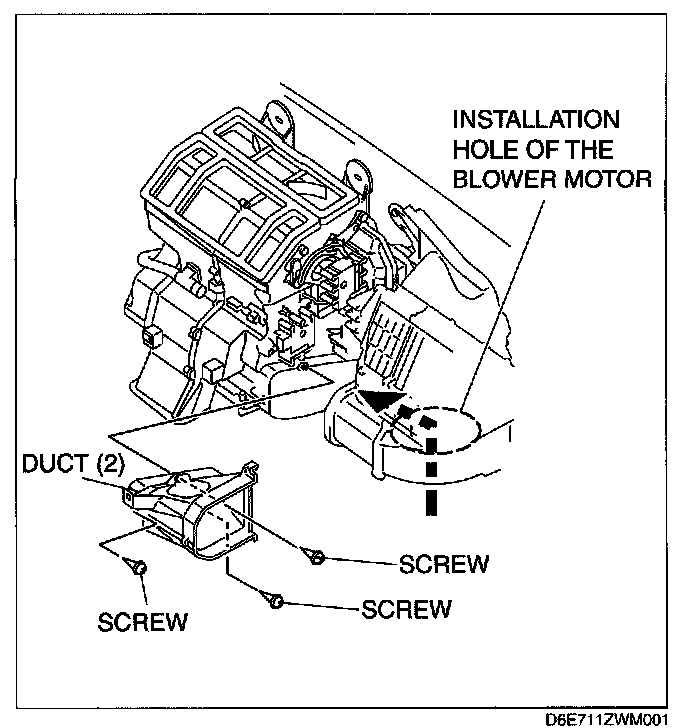 INSTALLATION HOLE OF THE BLOWER MOTOR

DUCT (2)

SCREW

SCREW

SCREW

D6E711ZWM001