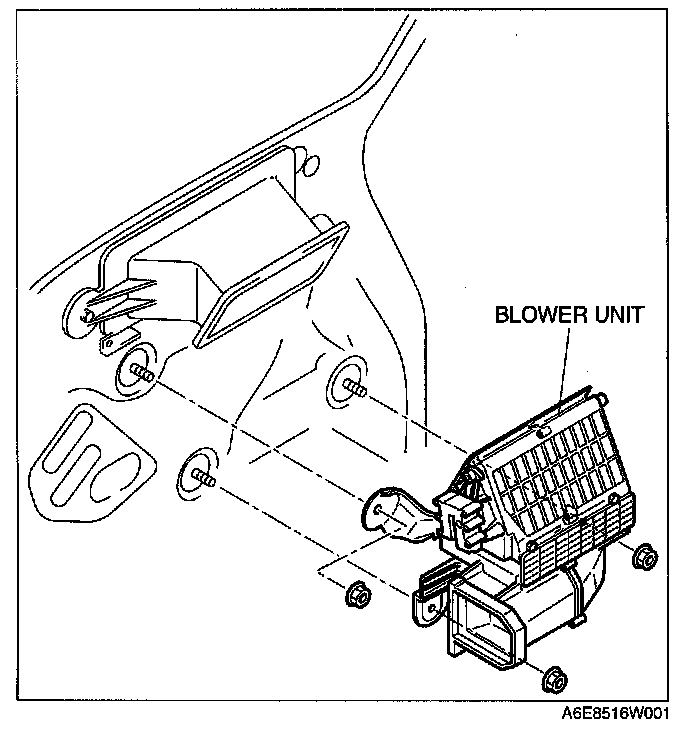 BLOWER UNIT

A6E8516W001