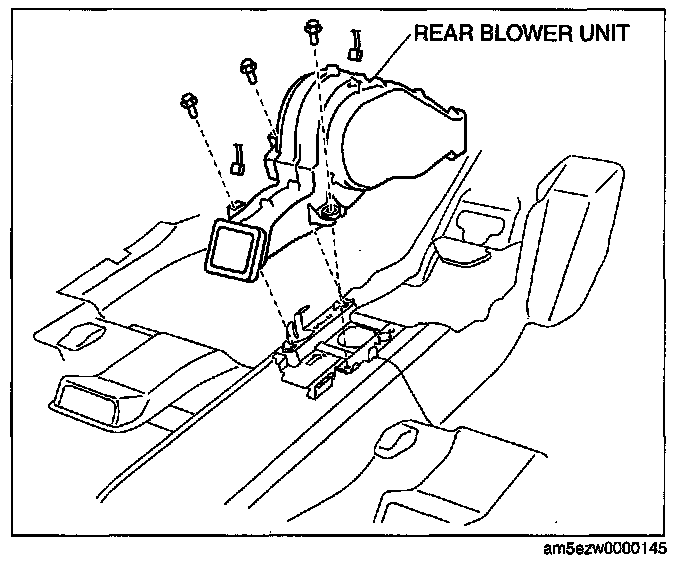 REAR BLOWER UNIT

am5ezw0000145