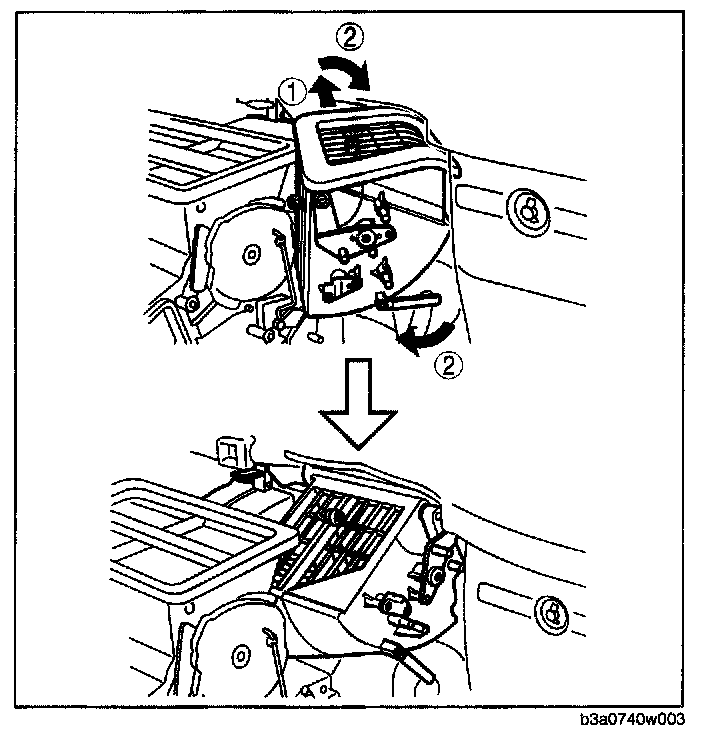 ②
①
②
b3a0740w003