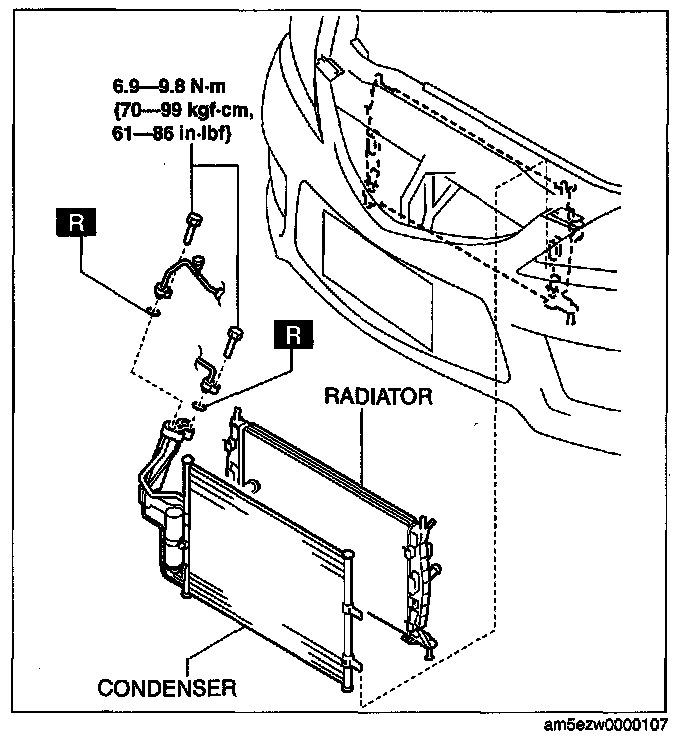 6.9—9.8 N·m
{70—99 kgf·cm,
61—86 in·lbf}

R

R

RADIATOR

CONDENSER

am5ezw0000107