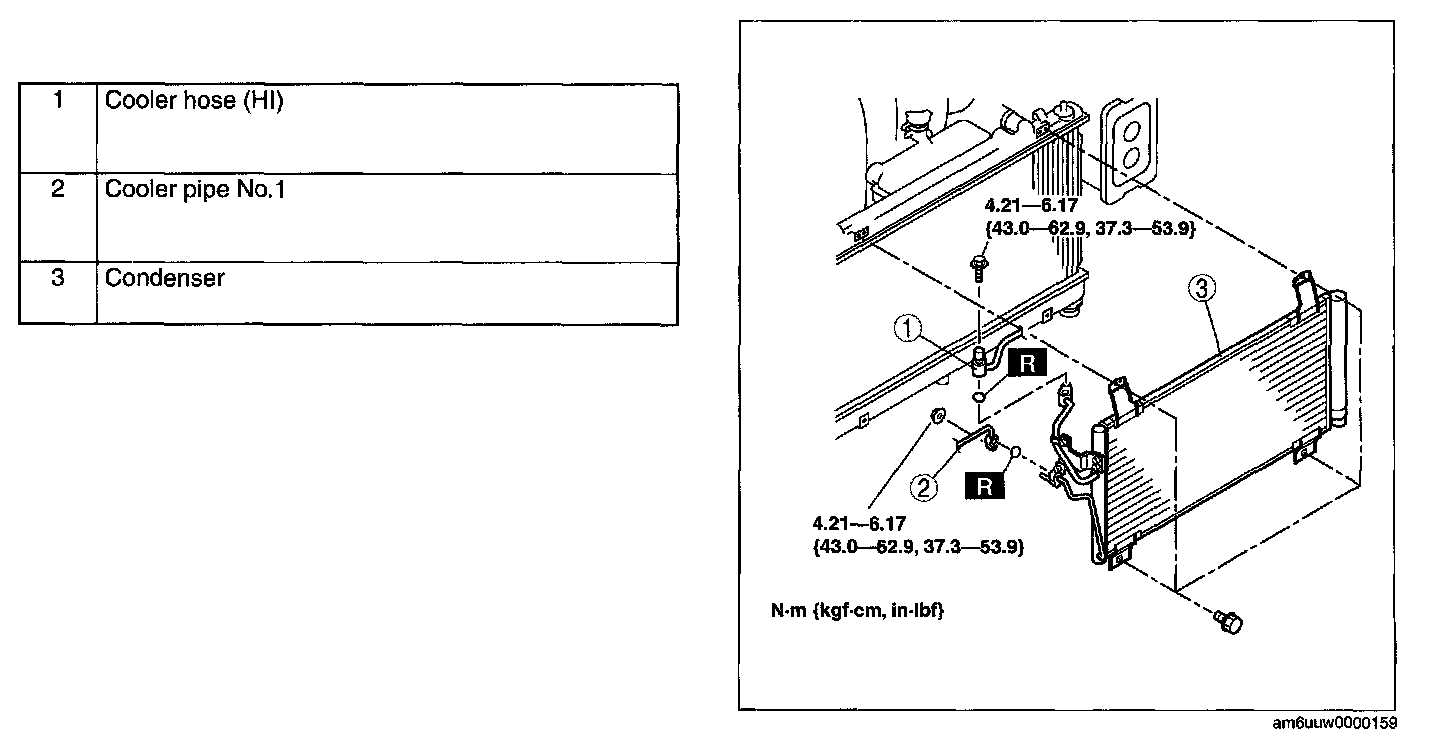 | 1 | Cooler hose (HI) |
|---|---|
| 2 | Cooler pipe No.1 |
| 3 | Condenser |

4.21—6.17
{43.0—62.9, 37.3—53.9}

3

1

R

2

R

4.21—6.17
{43.0—62.9, 37.3—53.9}

N·m {kgf·cm, in·lbf}

am6uuw0000159