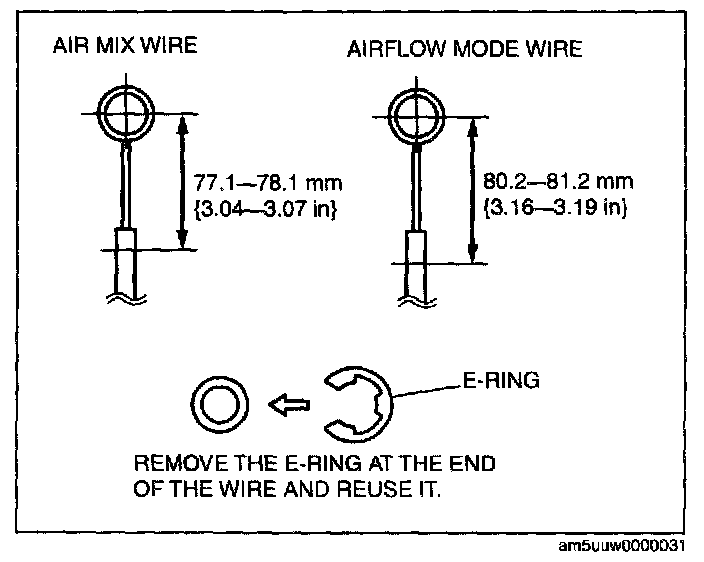 AIR MIX WIRE

77.1—78.1 mm {3.04—3.07 in}

AIRFLOW MODE WIRE

80.2—81.2 mm {3.16—3.19 in}

E-RING

REMOVE THE E-RING AT THE END OF THE WIRE AND REUSE IT.

am5uuw0000031