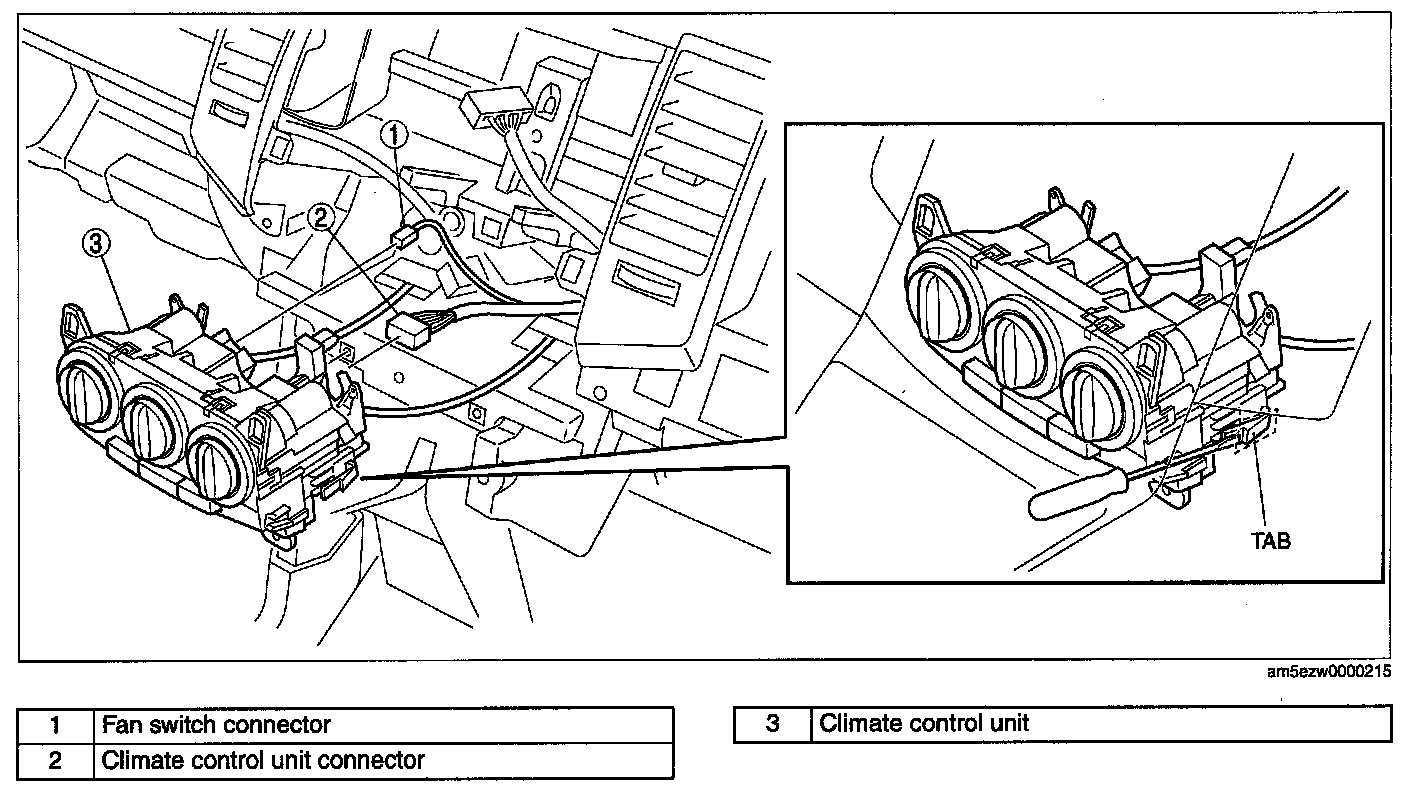 1
2
3
TAB
am5ezw0000215

| 1 | Fan switch connector |
|---|---|
| 2 | Climate control unit connector |

| 3 | Climate control unit |
|---|---|