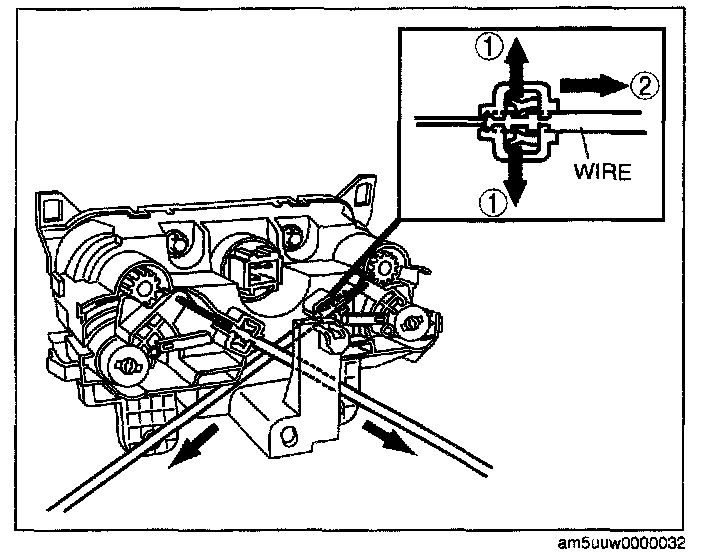 ①
②
WIRE
①
am5uuw0000032