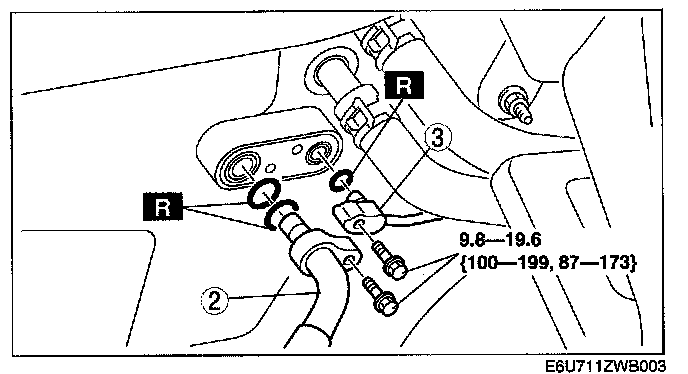 R

3

R

9.8—19.6
{100—199, 87—173}

2

E6U711ZWB003